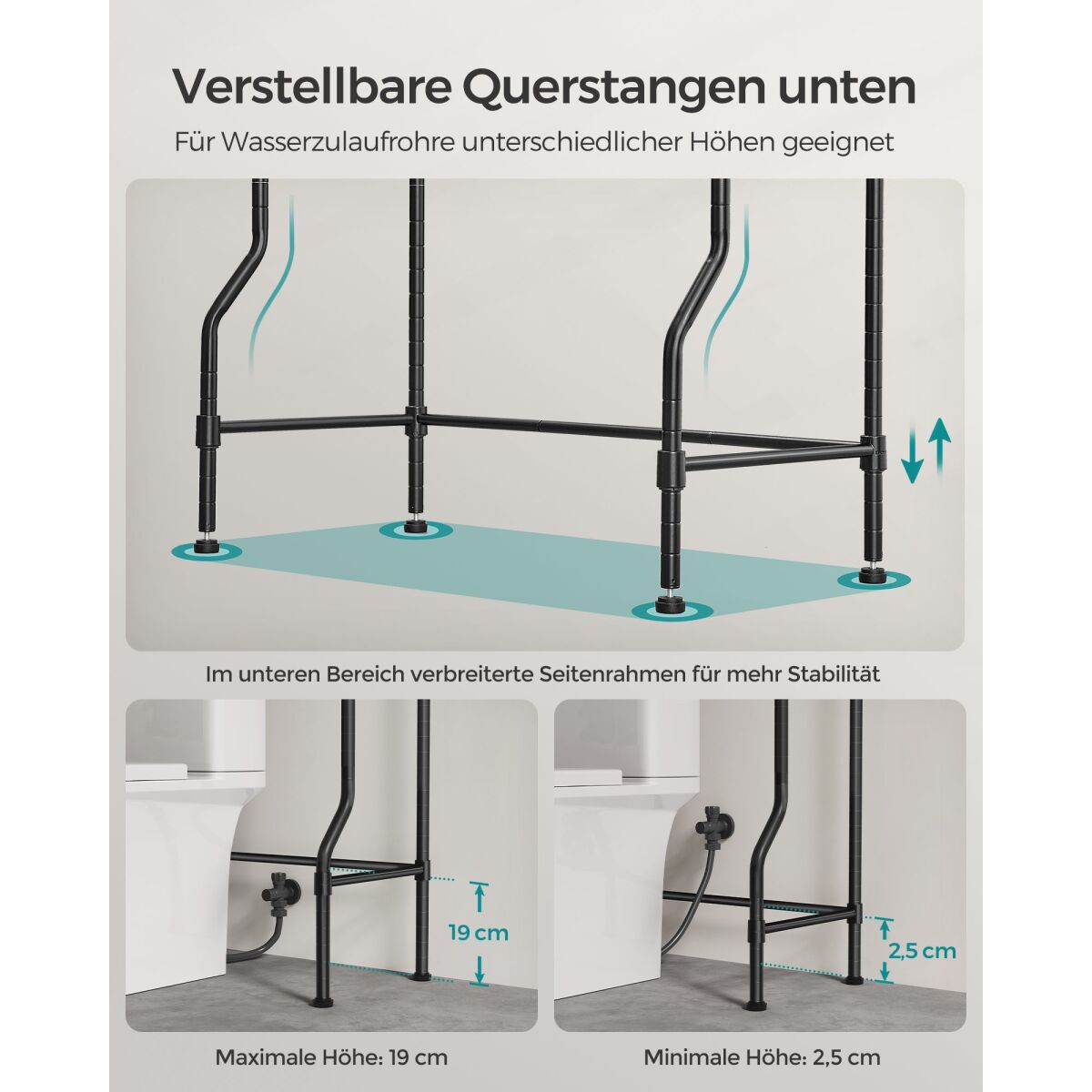 Verstellbare Querstangen unten

Für Wasserzulaufrohre unterschiedlicher Höhen geeignet

Im unteren Bereich verbreiterte Seitenrahmen für mehr Stabilität

19 cm

2,5 cm

Maximale Höhe: 19 cm

Minimale Höhe: 2,5 cm