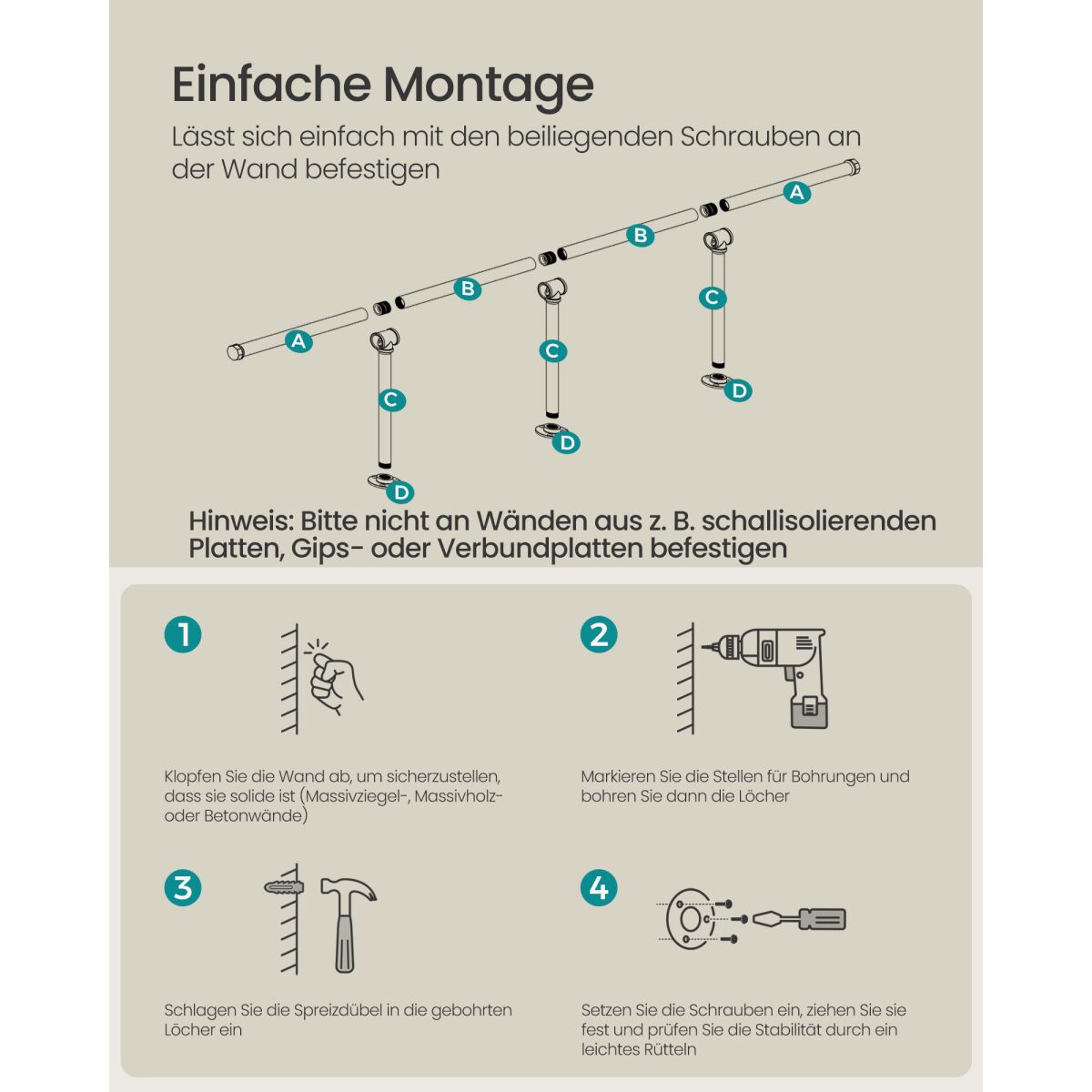 Einfache Montage

Lässt sich einfach mit den beiliegenden Schrauben an der Wand befestigen

A
B
B
A
C
C
C
D
D
D

Hinweis: Bitte nicht an Wänden aus z. B. schallisolierenden Platten, Gips- oder Verbundplatten befestigen

1

Klopfen Sie die Wand ab, um sicherzustellen, dass sie solide ist (Massivziegel-, Massivholz- oder Betonwände)

2

Markieren Sie die Stellen für Bohrungen und bohren Sie dann die Löcher

3

Schlagen Sie die Spreizdübel in die gebohrten Löcher ein

4

Setzen Sie die Schrauben ein, ziehen Sie sie fest und prüfen Sie die Stabilität durch ein leichtes Rütteln